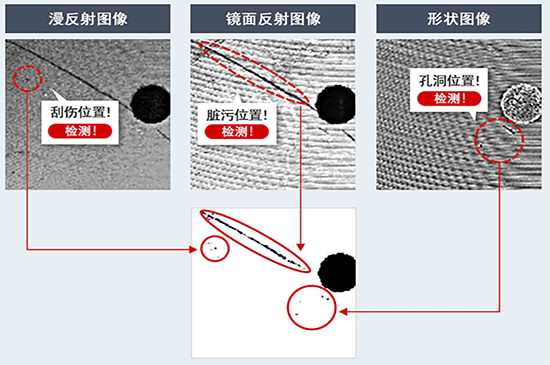 漫反射图像

刮伤位置!
检测!

镜面反射图像

脏污位置!
检测!

形状图像

孔洞位置!
检测!