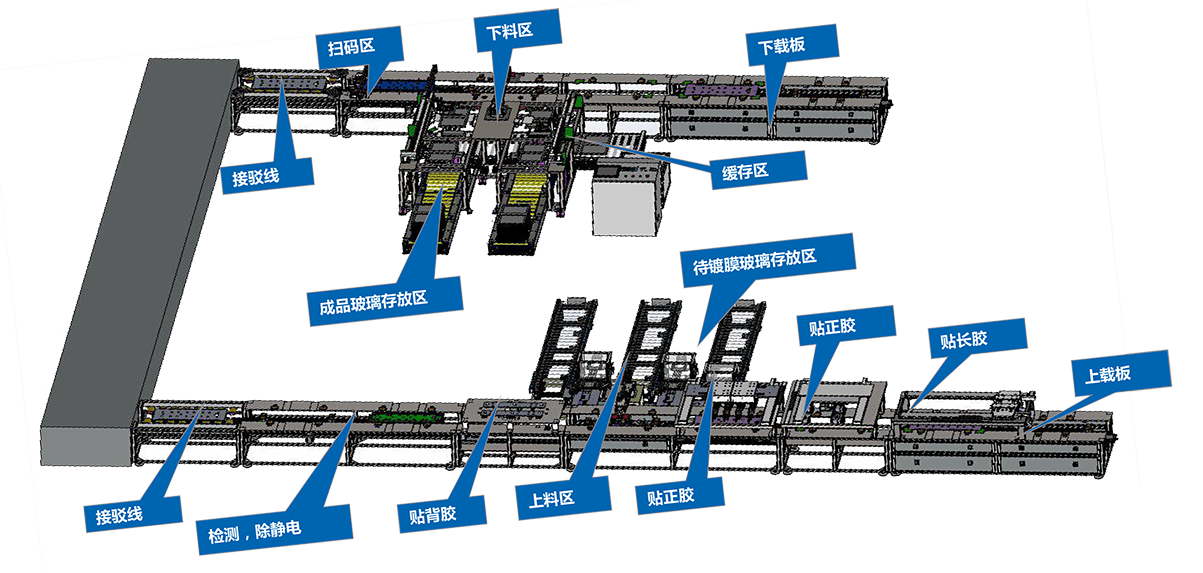 扫码区

下料区

下载板

接驳线

缓存区

成品玻璃存放区

待镀膜玻璃存放区

贴正胶

贴长胶

上载板

接驳线

检测，除静电

贴背胶

上料区

贴正胶